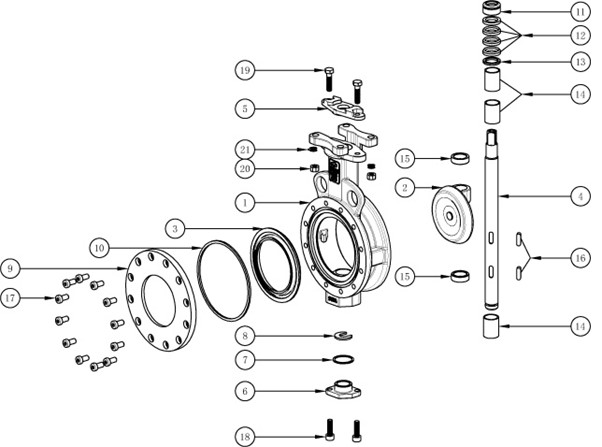 11
12
13
19
14
5
21
15
20
2
4
1
3
10
16
9
15
17
14
8
7
6
18